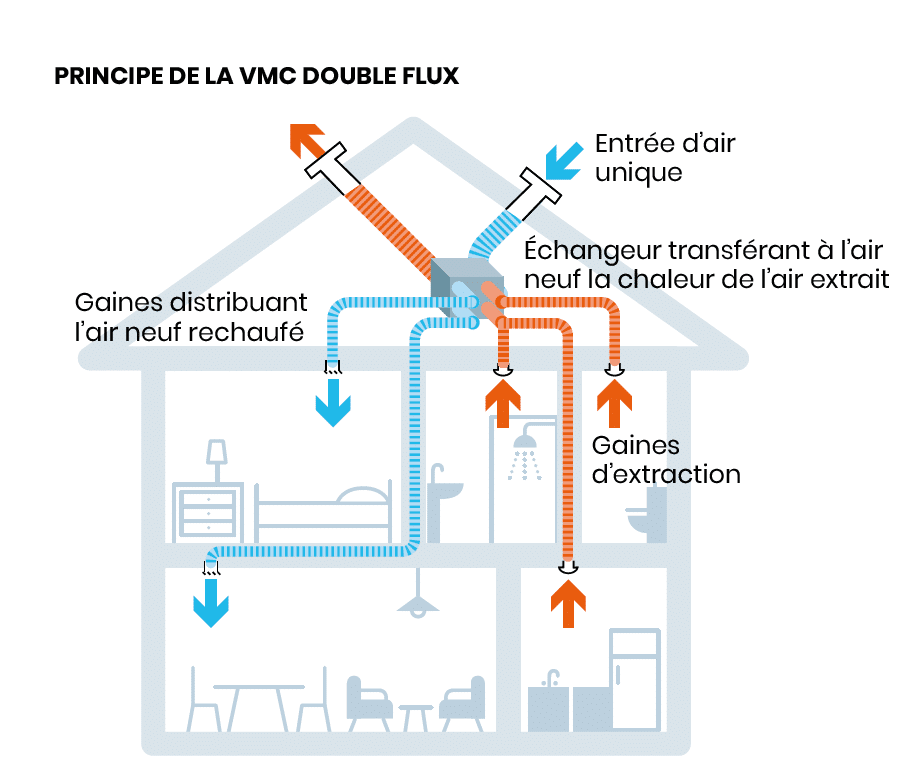 PRINCIPE DE LA VMC DOUBLE FLUX

Entrée d'air unique

Échangeur transférant à l'air neuf la chaleur de l'air extrait

Gaines distribuant l'air neuf rechaufé

Gaines d'extraction